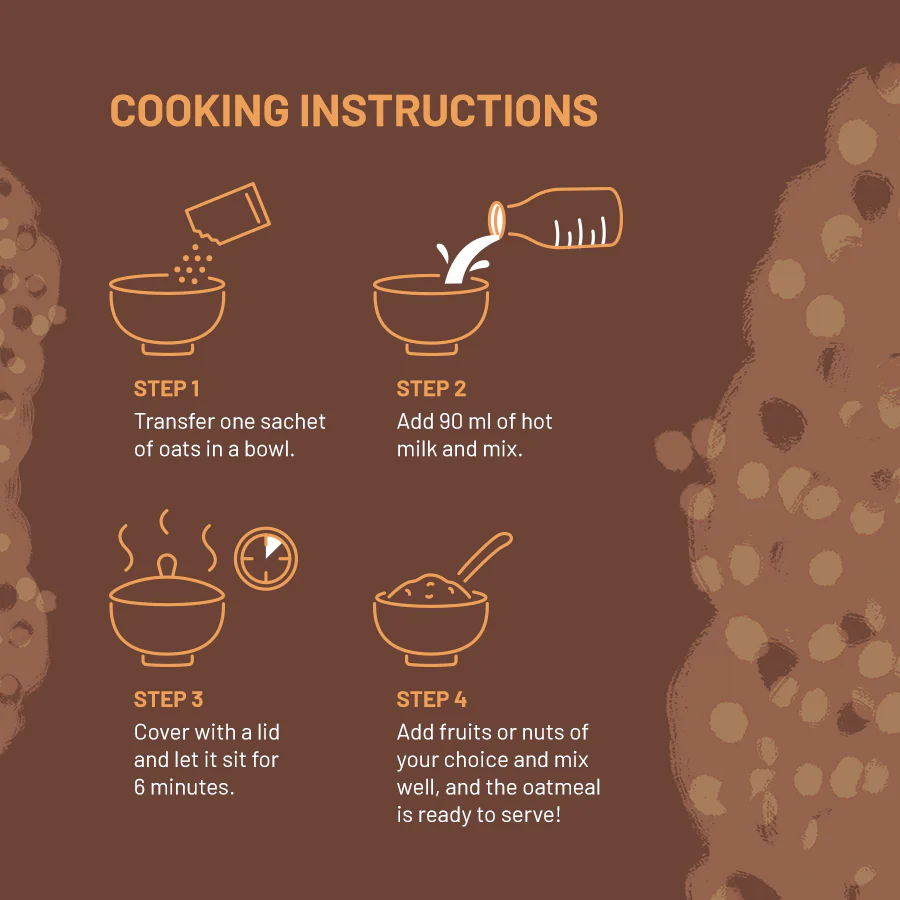 COOKING INSTRUCTIONS

STEP 1
Transfer one sachet of oats in a bowl.

STEP 2
Add 90 ml of hot milk and mix.

STEP 3
Cover with a lid and let it sit for 6 minutes.

STEP 4
Add fruits or nuts of your choice and mix well, and the oatmeal is ready to serve!